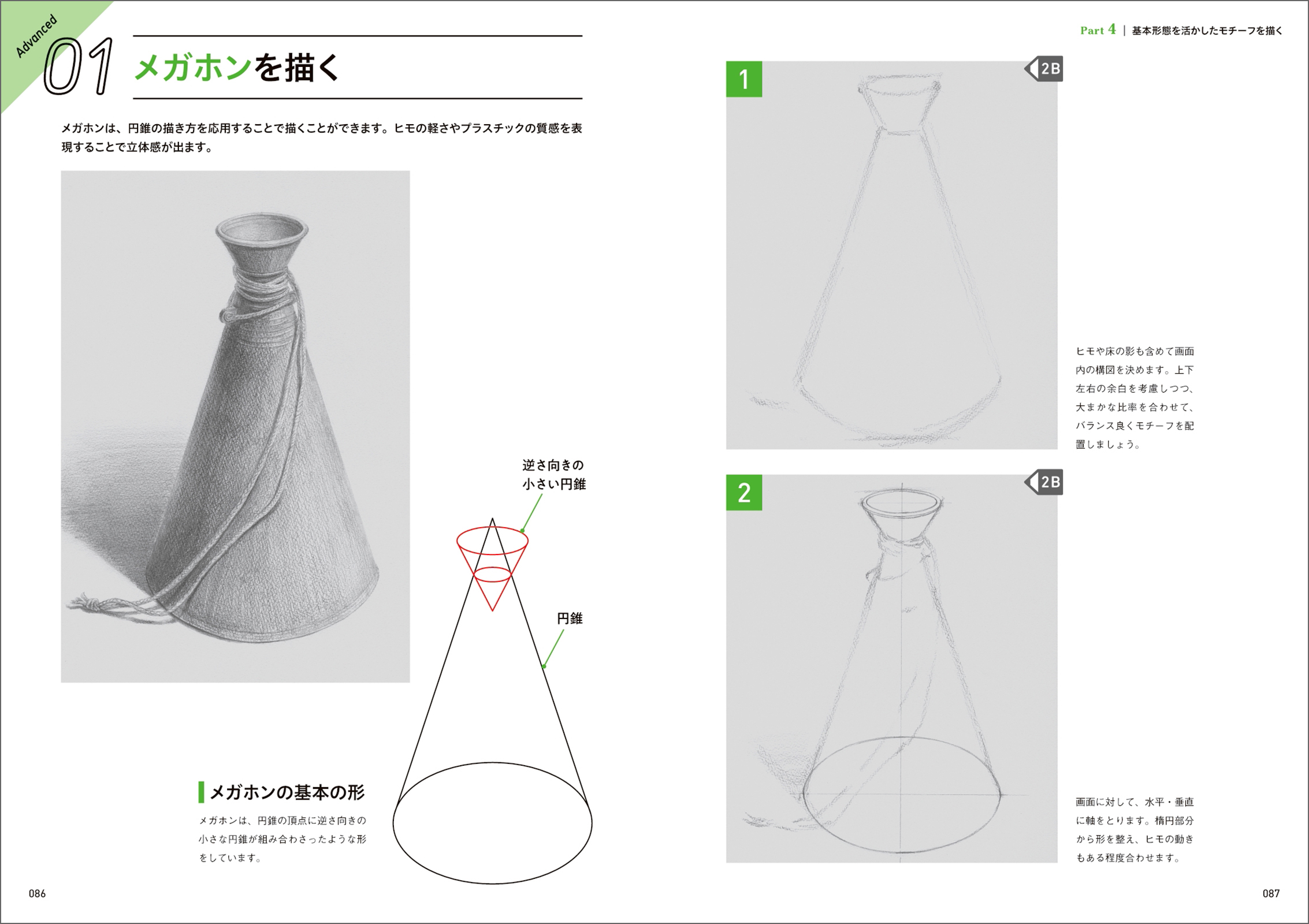 Advanced

01 メガホンを描く

メガホンは、円錐の描き方を応用することで描くことができます。ヒモの軽さやプラスチックの質感を表現することで立体感が出ます。

逆さ向きの小さい円錐

円錐

メガホンの基本の形

メガホンは、円錐の頂点に逆さ向きの小さな円錐が組み合わさったような形をしています。

086

Part 4 | 基本形態を活かしたモチーフを描く

1

2B

ヒモや床の影も含めて画面内の構図を決めます。上下左右の余白を考慮しつつ、大まかな比率を合わせて、バランス良くモチーフを配置しましょう。

2

2B

画面に対して、水平・垂直に軸をとります。楕円部分から形を整え、ヒモの動きもある程度合わせます。

087