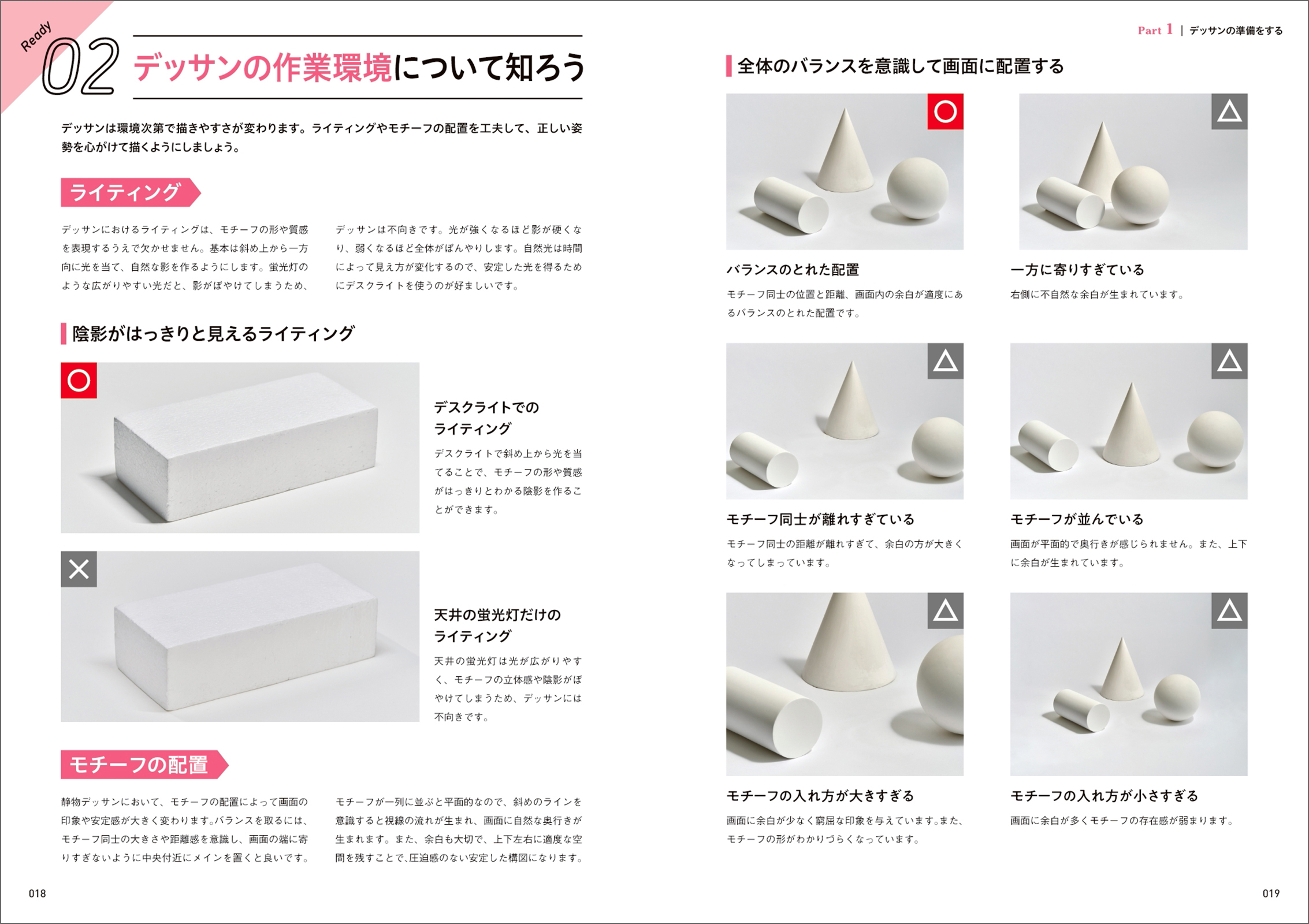 Ready

02 デッサンの作業環境について知ろう

デッサンは環境次第で描きやすさが変わります。ライティングやモチーフの配置を工夫して、正しい姿勢を心がけて描くようにしましょう。

ライティング

デッサンにおけるライティングは、モチーフの形や質感を表現するうえで欠かせません。基本は斜め上から一方向に光を当て、自然な影を作るようにします。蛍光灯のような広がりやすい光だと、影がぼやけてしまうため、デッサンは不向きです。光が強くなるほど影が硬くなり、弱くなるほど全体がぼんやりします。自然光は時間によって見え方が変化するので、安定した光を得るためにデスクライトを使うのが好ましいです。

陰影がはっきりと見えるライティング

○

デスクライトでのライティング

デスクライトで斜め上から光を当てることで、モチーフの形や質感がはっきりとわかる陰影を作ることができます。

×

天井の蛍光灯だけのライティング

天井の蛍光灯は光が広がりやすく、モチーフの立体感や陰影がぼやけてしまうため、デッサンには不向きです。

モチーフの配置

静物デッサンにおいて、モチーフの配置によって画面の印象や安定感が大きく変わります。バランスを取るには、モチーフ同士の大きさや距離感を意識し、画面の端に寄りすぎないように中央付近にメインを置くと良いです。モチーフが一列に並ぶと平面的なので、斜めのラインを意識すると視線の流れが生まれ、画面に自然な奥行きが生まれます。また、余白も大切で、上下左右に適度な空間を残すことで、圧迫感のない安定した構図になります。

018

Part 1 | デッサンの準備をする

全体のバランスを意識して画面に配置する

○

バランスのとれた配置

モチーフ同士の位置と距離、画面内の余白が適度にあるバランスのとれた配置です。

△

一方に寄りすぎている

右側に不自然な余白が生まれています。

△

モチーフ同士が離れすぎている

モチーフ同士の距離が離れすぎて、余白の方が大きくなってしまっています。

△

モチーフが並んでいる

画面が平面的で奥行きが感じられません。また、上下に余白が生まれています。

△

モチーフの入れ方が大きすぎる

画面に余白が少なく窮屈な印象を与えています。また、モチーフの形がわかりづらくなっています。

△

モチーフの入れ方が小さすぎる

画面に余白が多くモチーフの存在感が弱まります。

019