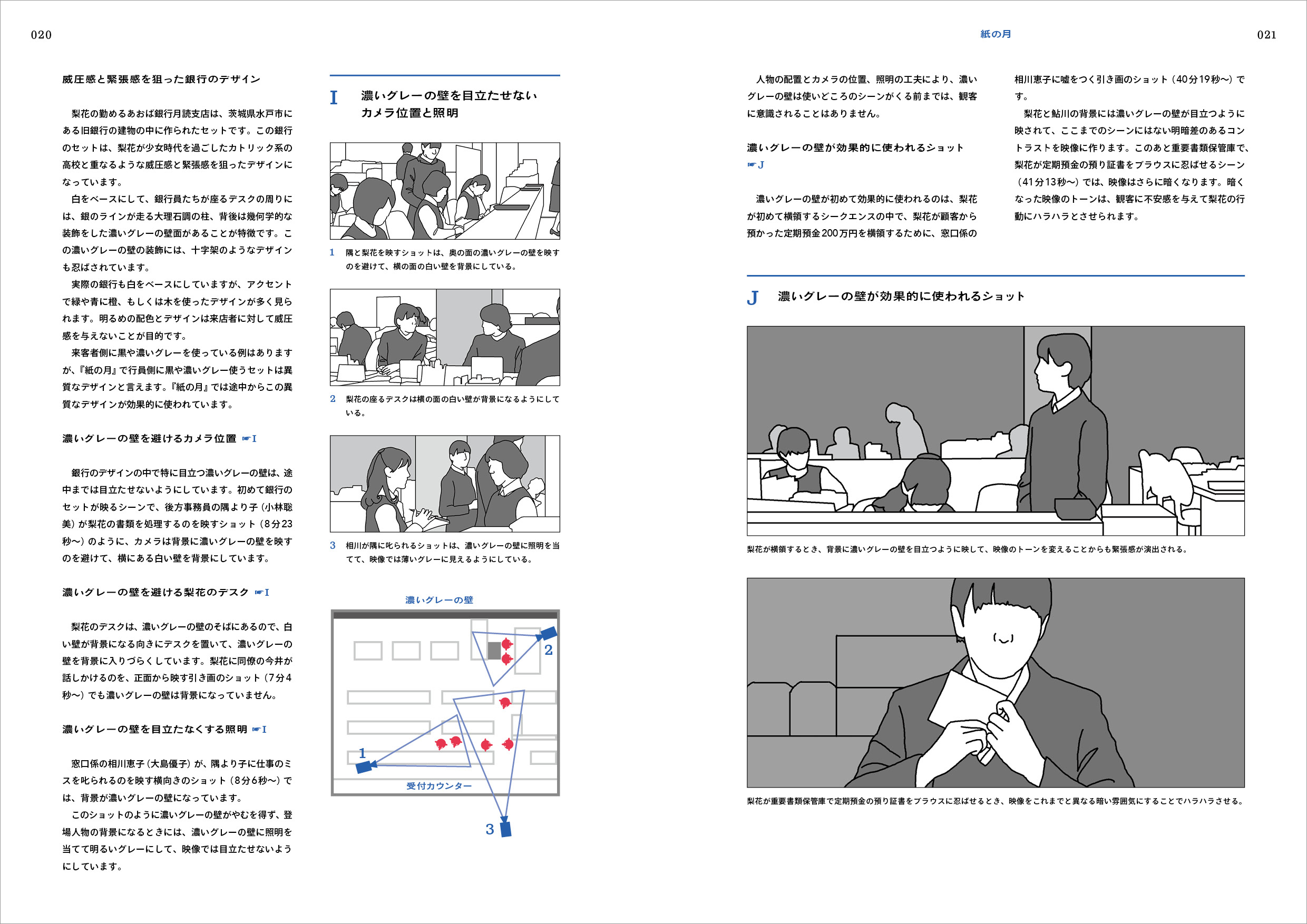 020

威圧感と緊張感を狙った銀行のデザイン

梨花の勤めるあおば銀行月読支店は、茨城県水戸市にある旧銀行の建物の中に作られたセットです。この銀行のセットは、梨花が少女時代を過ごしたカトリック系の高校と重なるような威圧感と緊張感を狙ったデザインになっています。

白をベースにして、銀行員たちが座るデスクの周りには、銀のラインが走る大理石調の柱、背後は幾何学的な装飾をした濃いグレーの壁面があることが特徴です。この濃いグレーの壁の装飾には、十字架のようなデザインも忍ばされています。

実際の銀行も白をベースにしていますが、アクセントで緑や青に橙、もしくは木を使ったデザインが多く見られます。明るめの配色とデザインは来店者に対して威圧感を与えないことが目的です。

来客者側に黒や濃いグレーを使っている例はありますが、『紙の月』で行員側に黒や濃いグレー使うセットは異質なデザインと言えます。『紙の月』では途中からこの異質なデザインが効果的に使われています。

濃いグレーの壁を避けるカメラ位置 ☞I

銀行のデザインの中で特に目立つ濃いグレーの壁は、途中までは目立たせないようにしています。初めて銀行のセットが映るシーンで、後方事務員の隅より子（小林聡美）が梨花の書類を処理するのを映すショット（8分23秒〜）のように、カメラは背景に濃いグレーの壁を映すのを避けて、横にある白い壁を背景にしています。

濃いグレーの壁を避ける梨花のデスク ☞I

梨花のデスクは、濃いグレーの壁のそばにあるので、白い壁が背景になる向きにデスクを置いて、濃いグレーの壁を背景に入りづらくしています。梨花に同僚の今井が話しかけるのを、正面から映す引き画のショット（7分4秒〜）でも濃いグレーの壁は背景になっていません。

濃いグレーの壁を目立たなくする照明 ☞I

窓口係の相川恵子（大島優子）が、隅より子に仕事のミスを叱られるのを映す横向きのショット（8分6秒〜）では、背景が濃いグレーの壁になっています。

このショットのように濃いグレーの壁がやむを得ず、登場人物の背景になるときには、濃いグレーの壁に照明を当てて明るいグレーにして、映像では目立たせないようにしています。

I　濃いグレーの壁を目立たせないカメラ位置と照明

1　隅と梨花を映すショットは、奥の面の濃いグレーの壁を映すのを避けて、横の面の白い壁を背景にしている。

2　梨花の座るデスクは横の面の白い壁が背景になるようにしている。

3　相川が隅に叱られるショットは、濃いグレーの壁に照明を当てて、映像では薄いグレーに見えるようにしている。

濃いグレーの壁
2
1
受付カウンター
3

紙の月　　021

人物の配置とカメラの位置、照明の工夫により、濃いグレーの壁は使いどころのシーンがくる前までは、観客に意識されることはありません。

濃いグレーの壁が効果的に使われるショット
☞J

濃いグレーの壁が初めて効果的に使われるのは、梨花が初めて横領するシークエンスの中で、梨花が顧客から預かった定期預金200万円を横領するために、窓口係の相川恵子に嘘をつく引き画のショット（40分19秒〜）です。

梨花と鮎川の背景には濃いグレーの壁が目立つように映されて、ここまでのシーンにはない明暗差のあるコントラストを映像に作ります。このあと重要書類保管庫で、梨花が定期預金の預り証書をブラウスに忍ばせるシーン（41分13秒〜）では、映像はさらに暗くなります。暗くなった映像のトーンは、観客に不安感を与えて梨花の行動にハラハラとさせられます。

J　濃いグレーの壁が効果的に使われるショット

梨花が横領するとき、背景に濃いグレーの壁を目立つように映して、映像のトーンを変えることからも緊張感が演出される。

梨花が重要書類保管庫で定期預金の預り証書をブラウスに忍ばせるとき、映像をこれまでと異なる暗い雰囲気にすることでハラハラさせる。