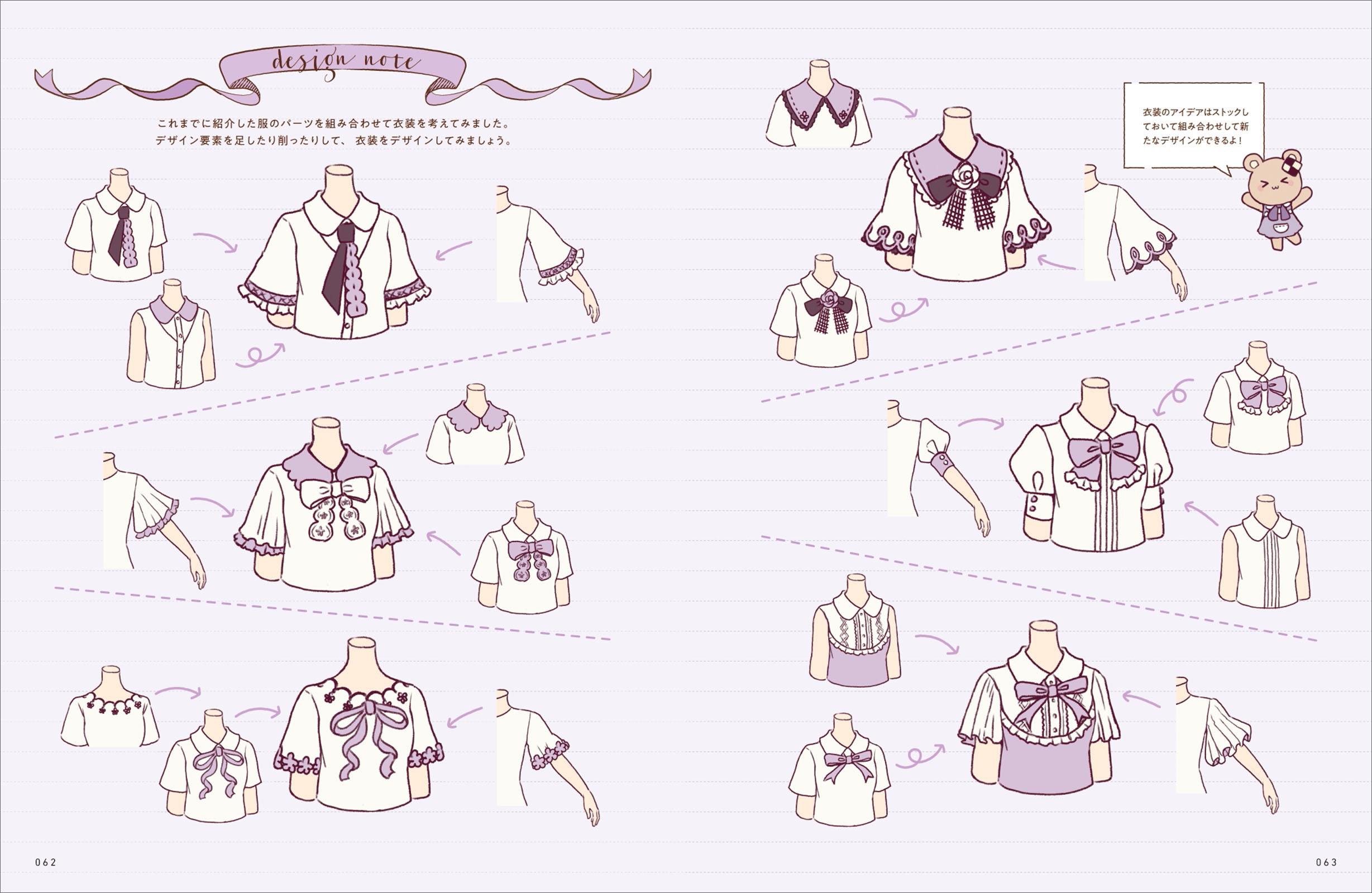 design note

これまでに紹介した服のパーツを組み合わせて衣装を考えてみました。
デザイン要素を足したり削ったりして、衣装をデザインしてみましょう。

衣装のアイデアはストックしておいて組み合わせして新たなデザインができるよ！

062

063