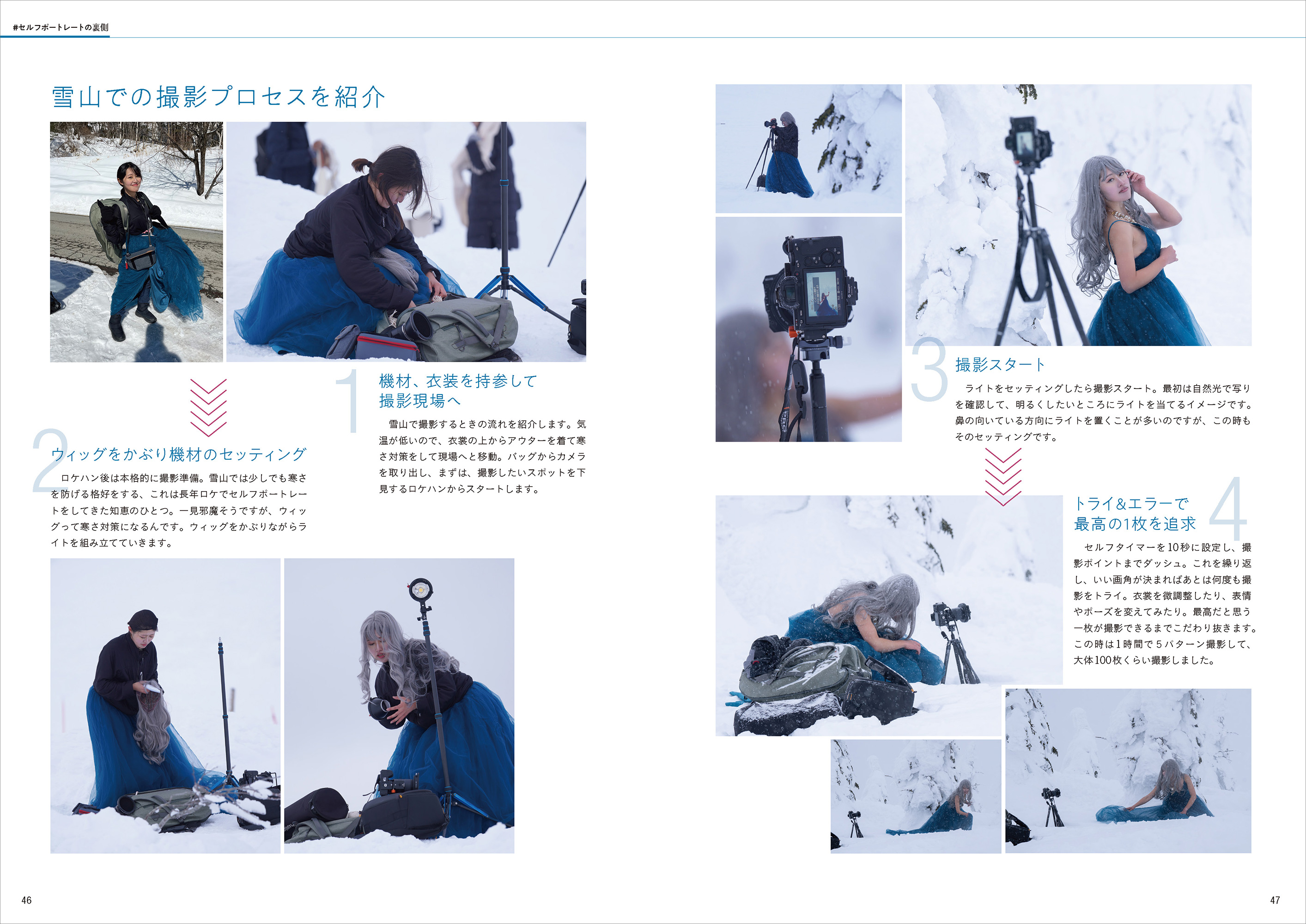 #セルフポートレートの裏側

雪山での撮影プロセスを紹介

1
機材、衣装を持参して撮影現場へ

雪山で撮影するときの流れを紹介します。気温が低いので、衣装の上からアウターを着て寒さ対策をして現場へと移動。バッグからカメラを取り出し、まずは、撮影したいスポットを下見するロケハンからスタートします。

2
ウィッグをかぶり機材のセッティング

ロケハン後は本格的に撮影準備。雪山では少しでも寒さを防げる格好をする、これは長年ロケでセルフポートレートをしてきた知恵のひとつ。一見邪魔そうですが、ウィッグって寒さ対策になるんです。ウィッグをかぶりながらライトを組み立てていきます。

3
撮影スタート

ライトをセッティングしたら撮影スタート。最初は自然光で写りを確認して、明るくしたいところにライトを当てるイメージです。鼻の向いている方向にライトを置くことが多いのですが、この時もそのセッティングです。

4
トライ&エラーで最高の1枚を追求

セルフタイマーを10秒に設定し、撮影ポイントまでダッシュ。これを繰り返し、いい画角が決まればあとは何度も撮影をトライ。衣装を微調整したり、表情やポーズを変えてみたり。最高だと思う一枚が撮影できるまでこだわり抜きます。この時は1時間で5パターン撮影して、大体100枚くらい撮影しました。

46

47