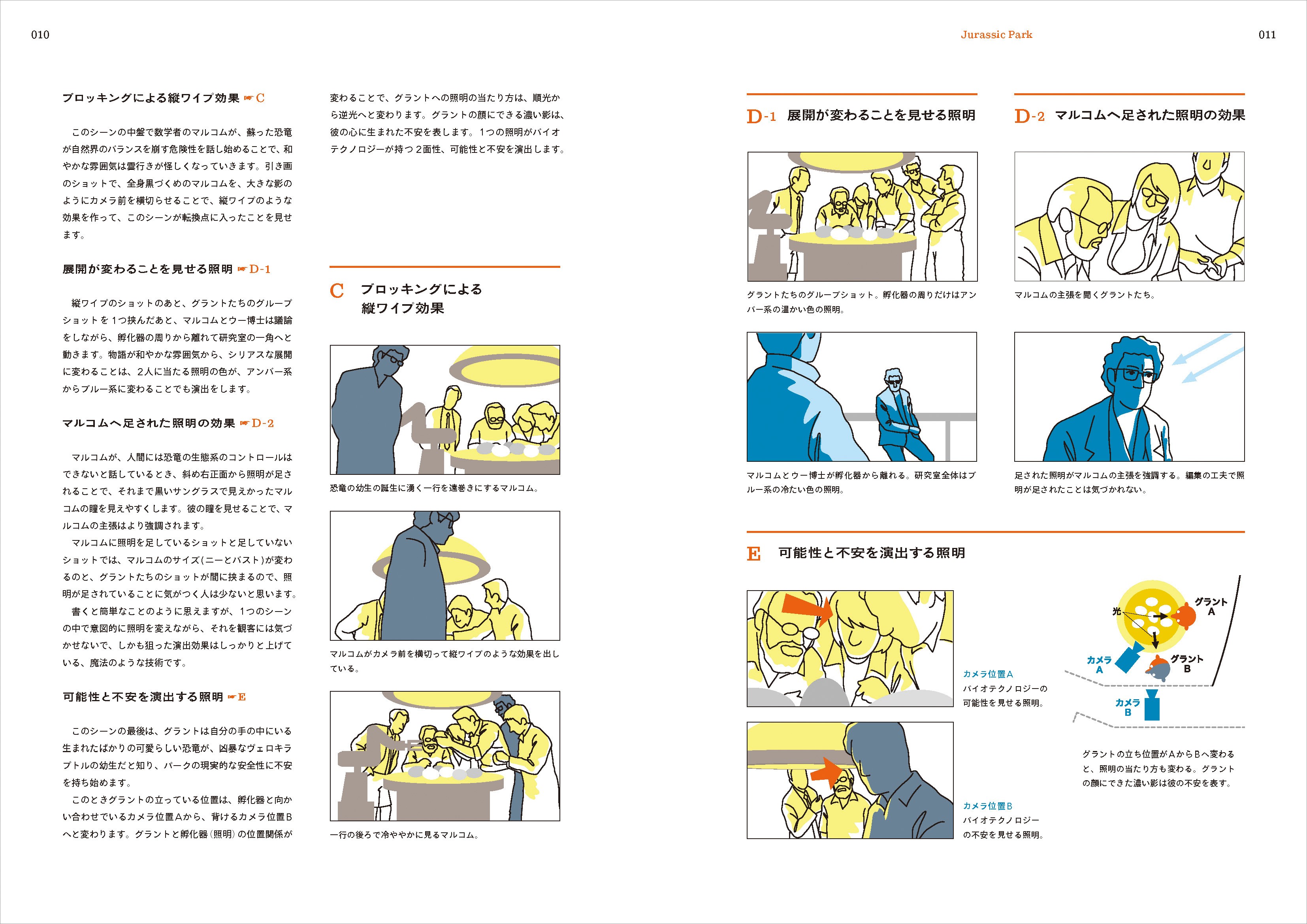 010

ブロッキングによる縦ワイプ効果 ☞C

このシーンの中盤で数学者のマルコムが、蘇った恐竜が自然界のバランスを崩す危険性を話し始めることで、和やかな雰囲気は雲行きが怪しくなっていきます。引き画のショットで、全身黒づくめのマルコムを、大きな影のようにカメラ前を横切らせることで、縦ワイプのような効果を作って、このシーンが転換点に入ったことを見せます。

展開が変わることを見せる照明 ☞D-1

縦ワイプのショットのあと、グラントたちのグループショットを1つ挟んだあと、マルコムとウー博士は議論をしながら、孵化器の周りから離れて研究室の一角へと動きます。物語が和やかな雰囲気から、シリアスな展開に変わることは、2人に当たる照明の色が、アンバー系からブルー系に変わることでも演出をします。

マルコムへ足された照明の効果 ☞D-2

マルコムが、人間には恐竜の生態系のコントロールはできないと話しているとき、斜め右正面から照明が足されることで、それまで黒いサングラスで見えかったマルコムの瞳を見えやすくします。彼の瞳を見せることで、マルコムの主張はより強調されます。

マルコムに照明を足しているショットと足していないショットでは、マルコムのサイズ(ニーとバスト)が変わるのと、グラントたちのショットが間に挟まるので、照明が足されていることに気がつく人は少ないと思います。

書くと簡単なことのように思えますが、1つのシーンの中で意図的に照明を変えながら、それを観客には気づかせないで、しかも狙った演出効果はしっかりと上げている、魔法のような技術です。

可能性と不安を演出する照明 ☞E

このシーンの最後は、グラントは自分の手の中にいる生まれたばかりの可愛らしい恐竜が、凶暴なヴェロキラプトルの幼生だと知り、パークの現実的な安全性に不安を持ち始めます。

このときグラントの立っている位置は、孵化器と向かい合わせでいるカメラ位置Aから、背けるカメラ位置Bへと変わります。グラントと孵化器(照明)の位置関係が変わることで、グラントへの照明の当たり方は、順光から逆光へと変わります。グラントの顔にできる濃い影は、彼の心に生まれた不安を表します。1つの照明がバイオテクノロジーが持つ2面性、可能性と不安を演出します。

C ブロッキングによる縦ワイプ効果

恐竜の幼生の誕生に湧く一行を遠巻きにするマルコム。

マルコムがカメラ前を横切って縦ワイプのような効果を出している。

一行の後ろで冷ややかに見るマルコム。

Jurassic Park

011

D-1 展開が変わることを見せる照明

グラントたちのグループショット。孵化器の周りだけはアンバー系の温かい色の照明。

マルコムとウー博士が孵化器から離れる。研究室全体はブルー系の冷たい色の照明。

D-2 マルコムへ足された照明の効果

マルコムの主張を聞くグラントたち。

足された照明がマルコムの主張を強調する。編集の工夫で照明が足されたことは気づかれない。

E 可能性と不安を演出する照明

カメラ位置A
バイオテクノロジーの可能性を見せる照明。

カメラ位置B
バイオテクノロジーの不安を見せる照明。

光
グラント A
グラント B
カメラ A
カメラ B

グラントの立ち位置がAからBへ変わると、照明の当たり方も変わる。グラントの顔にできた濃い影は彼の不安を表す。