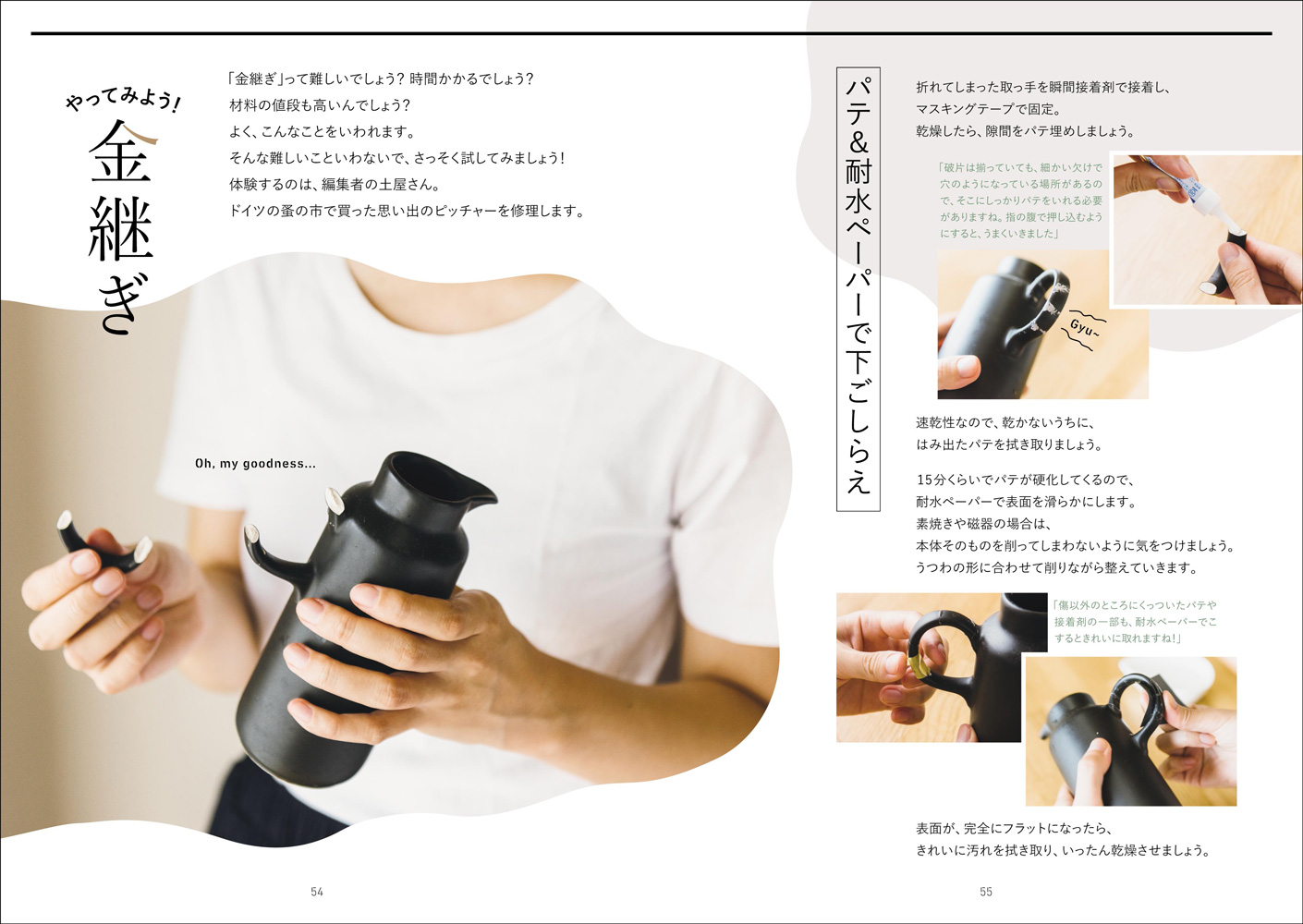 やってみよう!
金継ぎ

「金継ぎ」って難しいでしょう? 時間かかるでしょう?
材料の値段も高いんでしょう?
よく、こんなことをいわれます。
そんな難しいこといわないで、さっそく試してみましょう!
体験するのは、編集者の土屋さん。
ドイツの蚤の市で買った思い出のピッチャーを修理します。

Oh, my goodness...

54

パテ&耐水ペーパーで下ごしらえ

折れてしまった取っ手を瞬間接着剤で接着し、
マスキングテープで固定。
乾燥したら、隙間をパテ埋めしましょう。

「破片は揃っていても、細かい欠けで穴のようになっている場所があるので、そこにしっかりパテをいれる必要がありますね。指の腹で押し込むようにすると、うまくいきました」

Gyu~

速乾性なので、乾かないうちに、
はみ出たパテを拭き取りましょう。

15分くらいでパテが硬化してくるので、
耐水ペーパーで表面を滑らかにします。
素焼きや磁器の場合は、
本体そのものを削ってしまわないように気をつけましょう。
うつわの形に合わせて削りながら整えていきます。

「傷以外のところにくっついたパテや接着剤の一部も、耐水ペーパーでこするときれいに取れますね!」

表面が、完全にフラットになったら、
きれいに汚れを拭き取り、いったん乾燥させましょう。

55