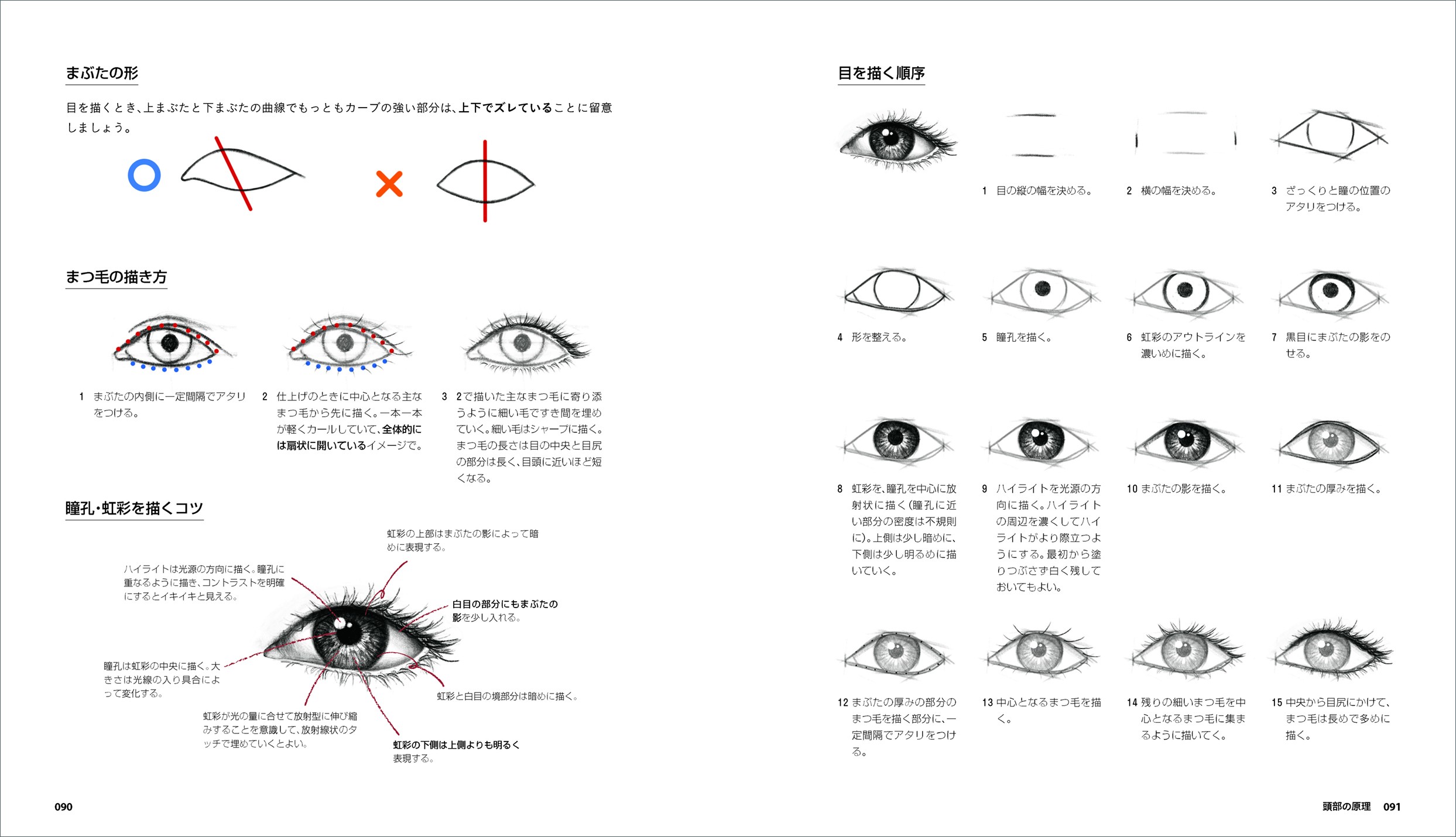 まぶたの形

目を描くとき、上まぶたと下まぶたの曲線でもっともカーブの強い部分は、上下でズレていることに留意しましょう。

まつ毛の描き方

1 まぶたの内側に一定間隔でアタリをつける。

2 仕上げのときに中心となる主なまつ毛から先に描く。一本一本が軽くカールしていて、全体的には扇状に開いているイメージで。

3 2で描いた主なまつ毛に寄り添うように細い毛ですき間を埋めていく。細い毛はシャープに描く。まつ毛の長さは目の中央と目尻の部分は長く、目頭に近いほど短くなる。

瞳孔・虹彩を描くコツ

虹彩の上部はまぶたの影によって暗めに表現する。

ハイライトは光源の方向に描く。瞳孔に重なるように描き、コントラストを明確にするとイキイキと見える。

白目の部分にもまぶたの影を少し入れる。

瞳孔は虹彩の中央に描く。大きさは光線の入り具合によって変化する。

虹彩と白目の境部分は暗めに描く。

虹彩が光の量に合せて放射型に伸び縮みすることを意識して、放射線状のタッチで埋めていくとよい。

虹彩の下側は上側よりも明るく表現する。

090

目を描く順序

1 目の縦の幅を決める。

2 横の幅を決める。

3 ざっくりと瞳の位置のアタリをつける。

4 形を整える。

5 瞳孔を描く。

6 虹彩のアウトラインを濃いめに描く。

7 黒目にまぶたの影をのせる。

8 虹彩を、瞳孔を中心に放射状に描く(瞳孔に近い部分の密度は不規則に)。上側は少し暗めに、下側は少し明るめに描いていく。

9 ハイライトを光源の方向に描く。ハイライトの周辺を濃くしてハイライトがより際立つようにする。最初から塗りつぶさず白く残しておいてもよい。

10 まぶたの影を描く。

11 まぶたの厚みを描く。

12 まぶたの厚みの部分のまつ毛を描く部分に、一定間隔でアタリをつける。

13 中心となるまつ毛を描く。

14 残りの細いまつ毛を中心となるまつ毛に集まるように描いてく。

15 中央から目尻にかけて、まつ毛は長めで多めに描く。

頭部の原理 091